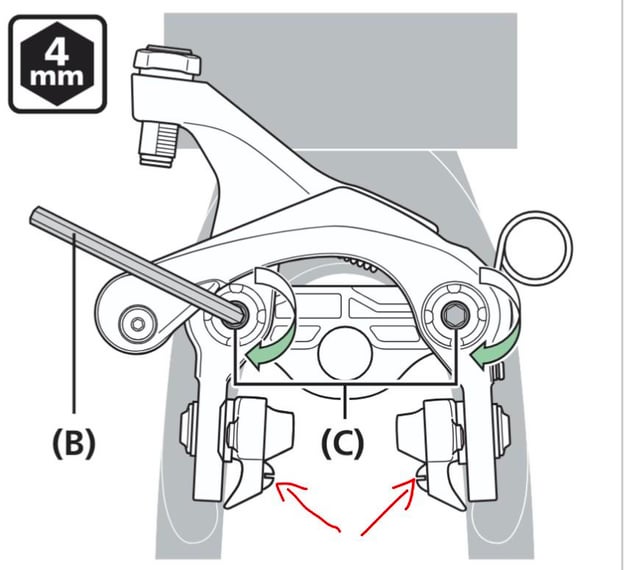 4
mm

(B)

(C)