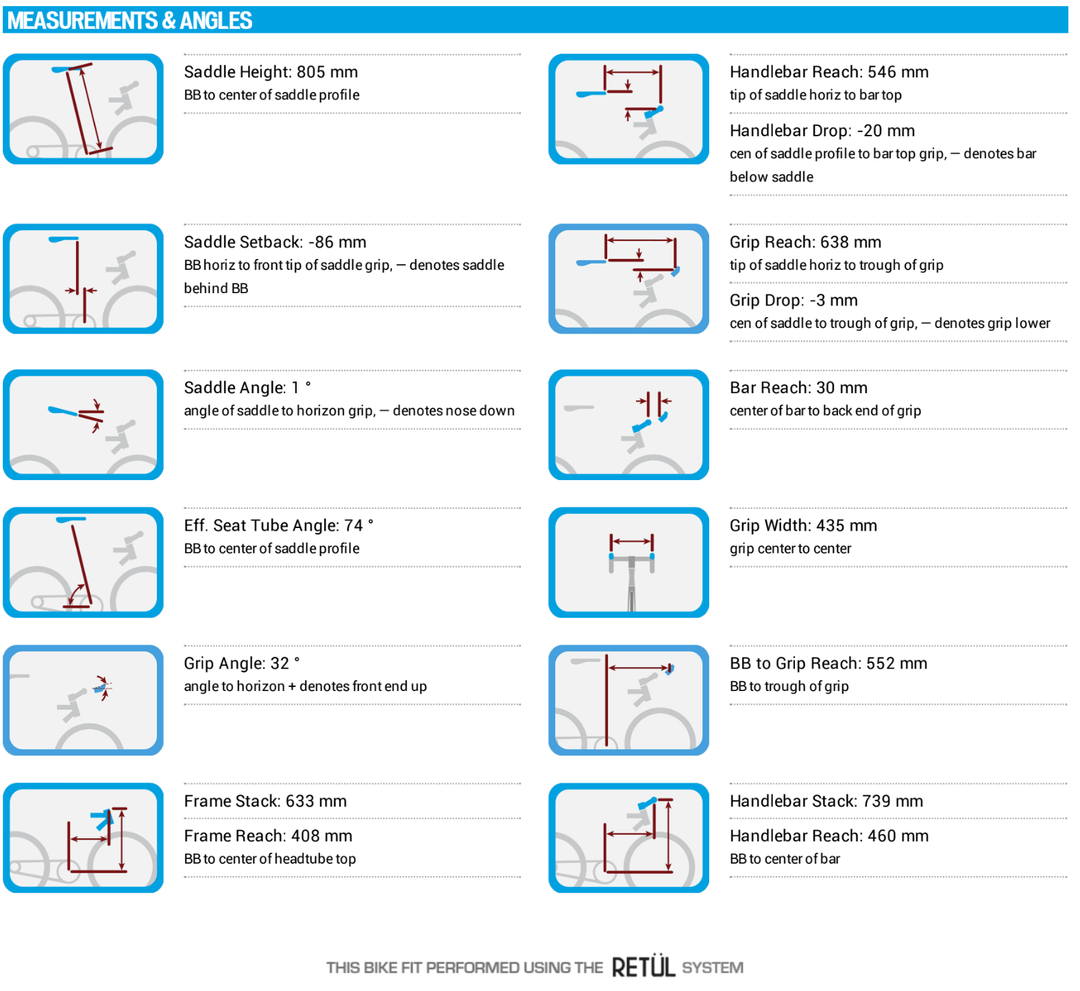 MEASUREMENTS & ANGLES

Saddle Height: 805 mm
BB to center of saddle profile

Saddle Setback: -86 mm
BB horiz to front tip of saddle grip, — denotes saddle behind BB

Saddle Angle: 1 °
angle of saddle to horizon grip, — denotes nose down

Eff. Seat Tube Angle: 74 °
BB to center of saddle profile

Grip Angle: 32 °
angle to horizon + denotes front end up

Frame Stack: 633 mm

Frame Reach: 408 mm
BB to center of headtube top

Handlebar Reach: 546 mm
tip of saddle horiz to bar top

Handlebar Drop: -20 mm
cen of saddle profile to bar top grip, — denotes bar below saddle

Grip Reach: 638 mm
tip of saddle horiz to trough of grip

Grip Drop: -3 mm
cen of saddle to trough of grip, — denotes grip lower

Bar Reach: 30 mm
center of bar to back end of grip

Grip Width: 435 mm
grip center to center

BB to Grip Reach: 552 mm
BB to trough of grip

Handlebar Stack: 739 mm

Handlebar Reach: 460 mm
BB to center of bar

THIS BIKE FIT PERFORMED USING THE RETÜL SYSTEM